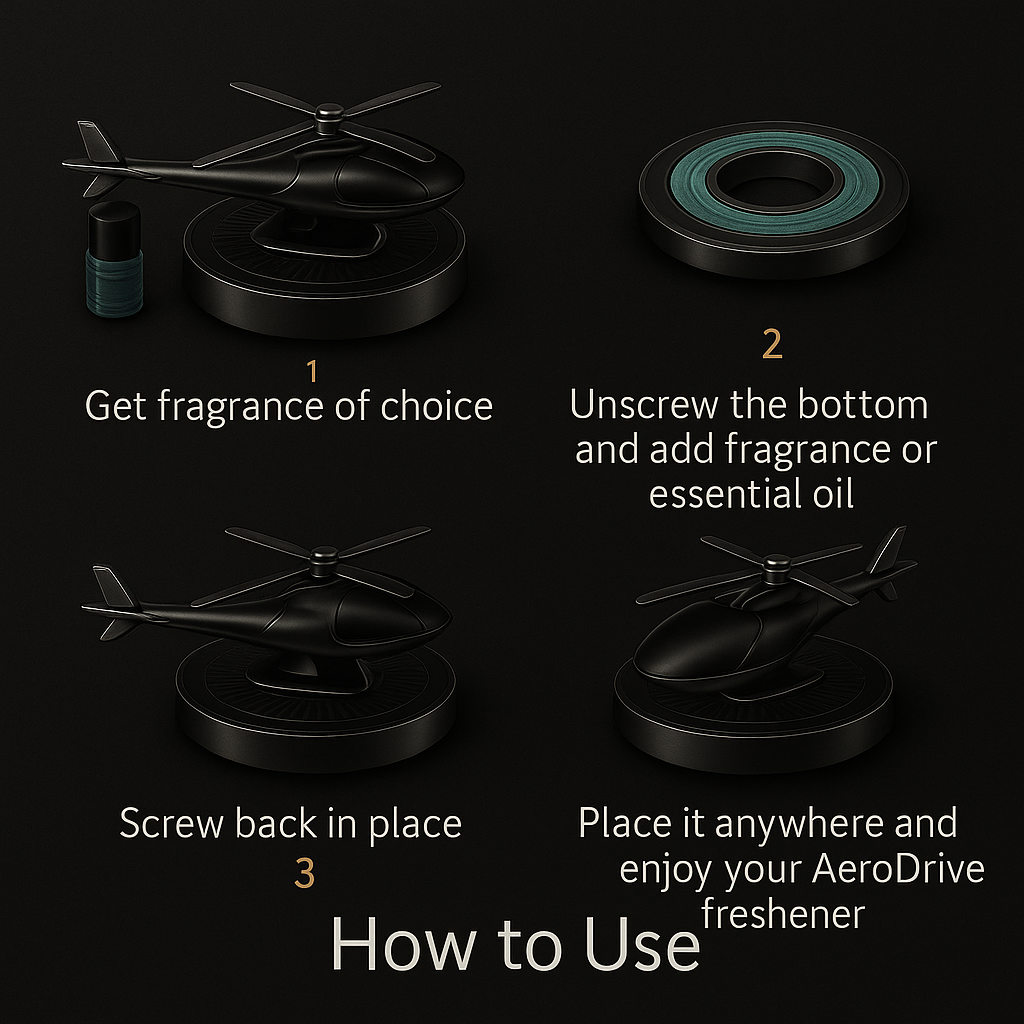 1
Get fragrance of choice

2
Unscrew the bottom and add fragrance or essential oil

Screw back in place
3

Place it anywhere and enjoy your AeroDrive freshener

How to Use